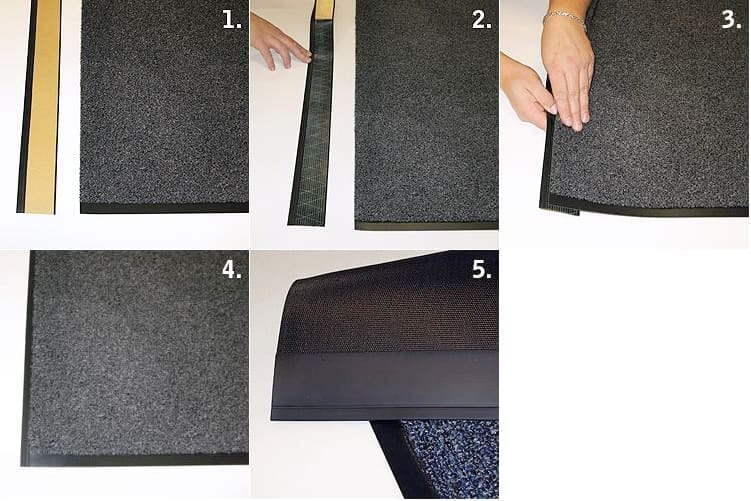 1.

2.

3.

4.

5.